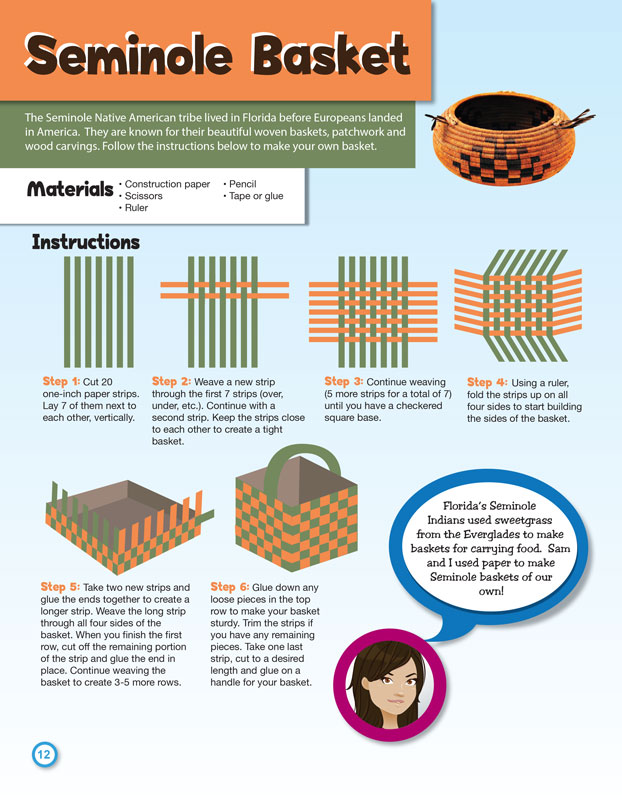 Seminole Basket

The Seminole Native American tribe lived in Florida before Europeans landed in America. They are known for their beautiful woven baskets, patchwork and wood carvings. Follow the instructions below to make your own basket.

Materials
• Construction paper
• Scissors
• Ruler
• Pencil
• Tape or glue

Instructions

Step 1: Cut 20 one-inch paper strips. Lay 7 of them next to each other, vertically.

Step 2: Weave a new strip through the first 7 strips (over, under, etc.). Continue with a second strip. Keep the strips close to each other to create a tight basket.

Step 3: Continue weaving (5 more strips for a total of 7) until you have a checkered square base.

Step 4: Using a ruler, fold the strips up on all four sides to start building the sides of the basket.

Step 5: Take two new strips and glue the ends together to create a longer strip. Weave the long strip through all four sides of the basket. When you finish the first row, cut off the remaining portion of the strip and glue the end in place. Continue weaving the basket to create 3-5 more rows.

Step 6: Glue down any loose pieces in the top row to make your basket sturdy. Trim the strips if you have any remaining pieces. Take one last strip, cut to a desired length and glue on a handle for your basket.

Florida's Seminole Indians used sweetgrass from the Everglades to make baskets for carrying food. Sam and I used paper to make Seminole baskets of our own!

12