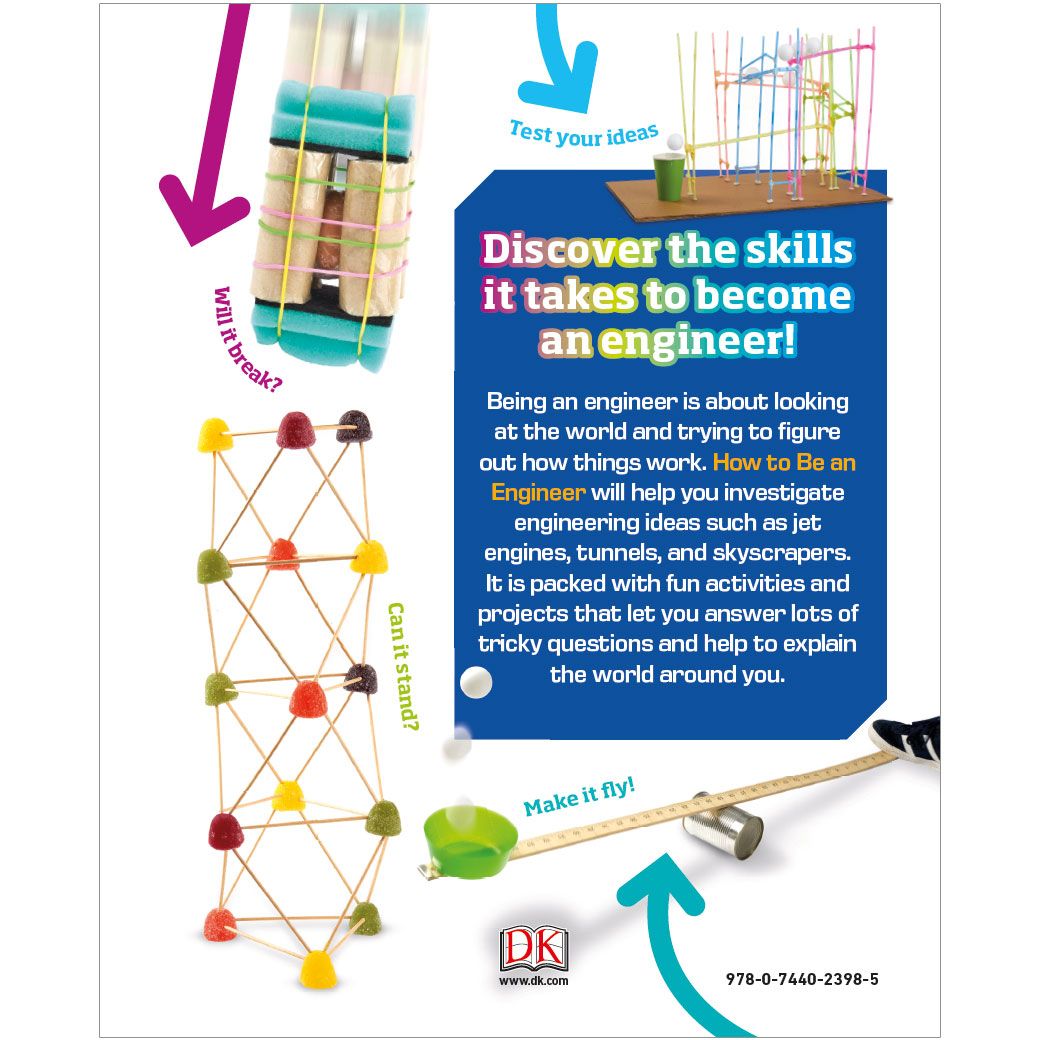 Test your ideas

Will it break?

Discover the skills it takes to become an engineer!

Being an engineer is about looking at the world and trying to figure out how things work. How to Be an Engineer will help you investigate engineering ideas such as jet engines, tunnels, and skyscrapers. It is packed with fun activities and projects that let you answer lots of tricky questions and help to explain the world around you.

Can it stand?

Make it fly!

DK
www.dk.com

978-0-7440-2398-5