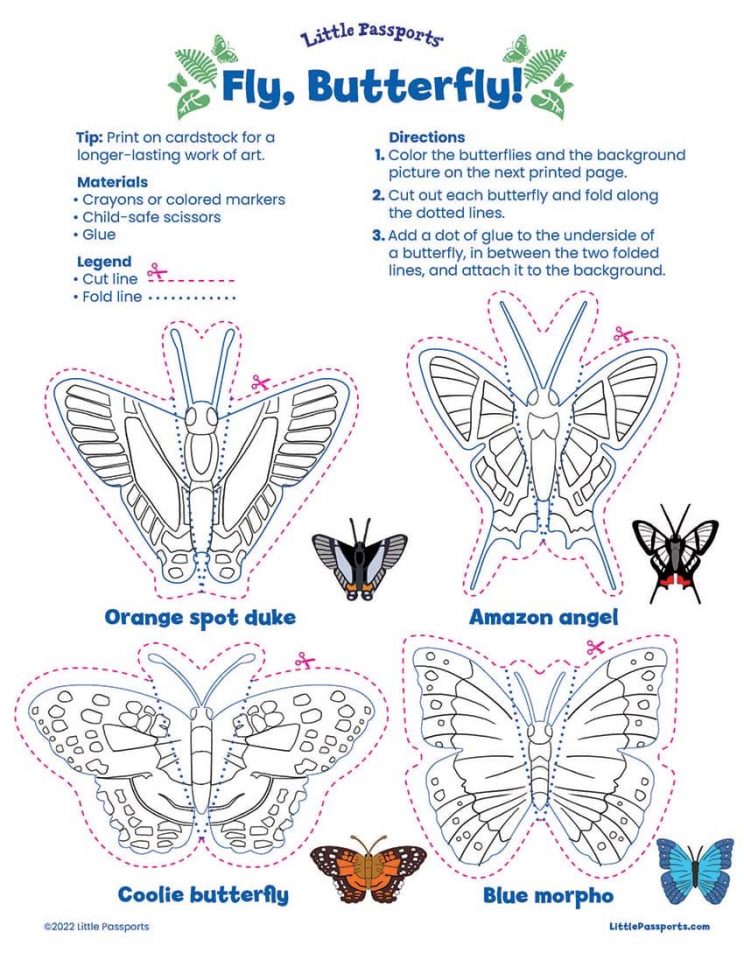 Little Passports

Fly, Butterfly!

Tip: Print on cardstock for a longer-lasting work of art.

Materials
• Crayons or colored markers
• Child-safe scissors
• Glue

Legend
• Cut line
• Fold line

Directions
1. Color the butterflies and the background picture on the next printed page.
2. Cut out each butterfly and fold along the dotted lines.
3. Add a dot of glue to the underside of a butterfly, in between the two folded lines, and attach it to the background.

Orange spot duke

Amazon angel

Coolie butterfly

Blue morpho

©2022 Little Passports

LittlePassports.com