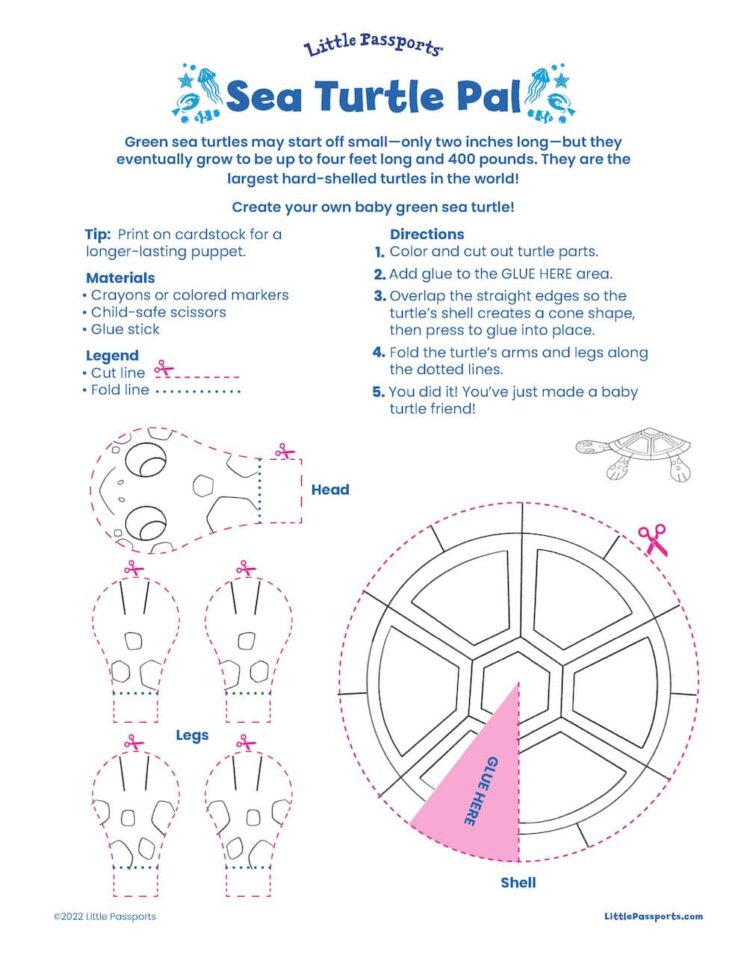 Little Passports

Sea Turtle Pal

Green sea turtles may start off small—only two inches long—but they eventually grow to be up to four feet long and 400 pounds. They are the largest hard-shelled turtles in the world!

Create your own baby green sea turtle!

Tip: Print on cardstock for a longer-lasting puppet.

Materials
• Crayons or colored markers
• Child-safe scissors
• Glue stick

Legend
• Cut line
• Fold line

Directions
1. Color and cut out turtle parts.
2. Add glue to the GLUE HERE area.
3. Overlap the straight edges so the turtle's shell creates a cone shape, then press to glue into place.
4. Fold the turtle's arms and legs along the dotted lines.
5. You did it! You've just made a baby turtle friend!

Head

Legs

GLUE HERE

Shell

©2022 Little Passports

LittlePassports.com