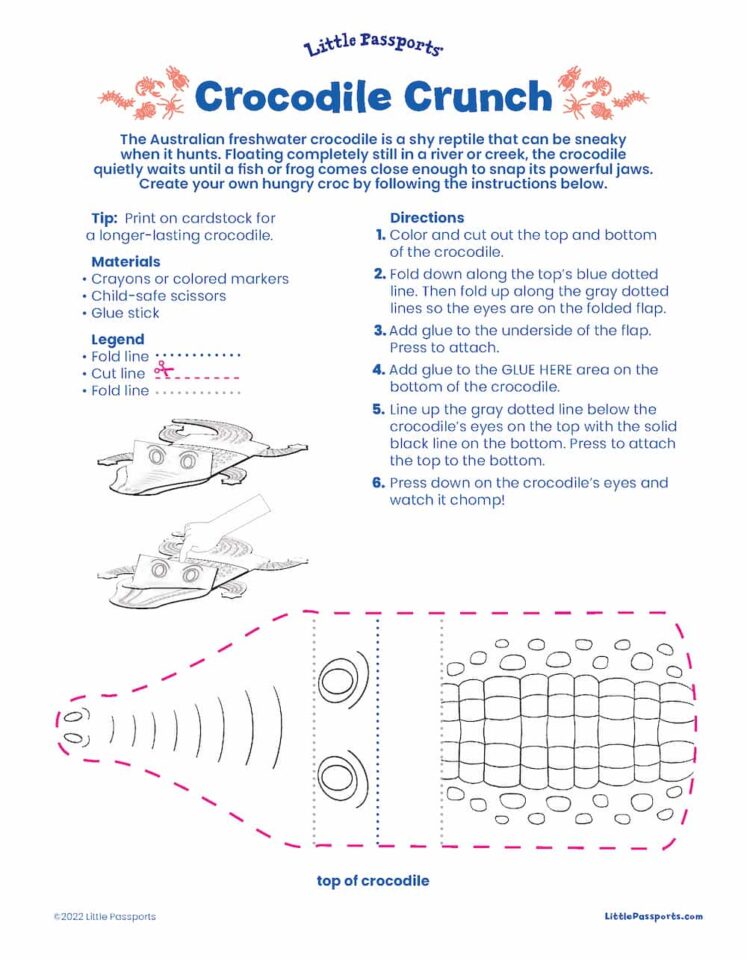 Little Passports

Crocodile Crunch

The Australian freshwater crocodile is a shy reptile that can be sneaky when it hunts. Floating completely still in a river or creek, the crocodile quietly waits until a fish or frog comes close enough to snap its powerful jaws. Create your own hungry croc by following the instructions below.

Tip: Print on cardstock for a longer-lasting crocodile.

Materials
• Crayons or colored markers
• Child-safe scissors
• Glue stick

Legend
• Fold line
• Cut line
• Fold line

Directions
1. Color and cut out the top and bottom of the crocodile.
2. Fold down along the top's blue dotted line. Then fold up along the gray dotted lines so the eyes are on the folded flap.
3. Add glue to the underside of the flap. Press to attach.
4. Add glue to the GLUE HERE area on the bottom of the crocodile.
5. Line up the gray dotted line below the crocodile's eyes on the top with the solid black line on the bottom. Press to attach the top to the bottom.
6. Press down on the crocodile's eyes and watch it chomp!

top of crocodile

©2022 Little Passports

LittlePassports.com