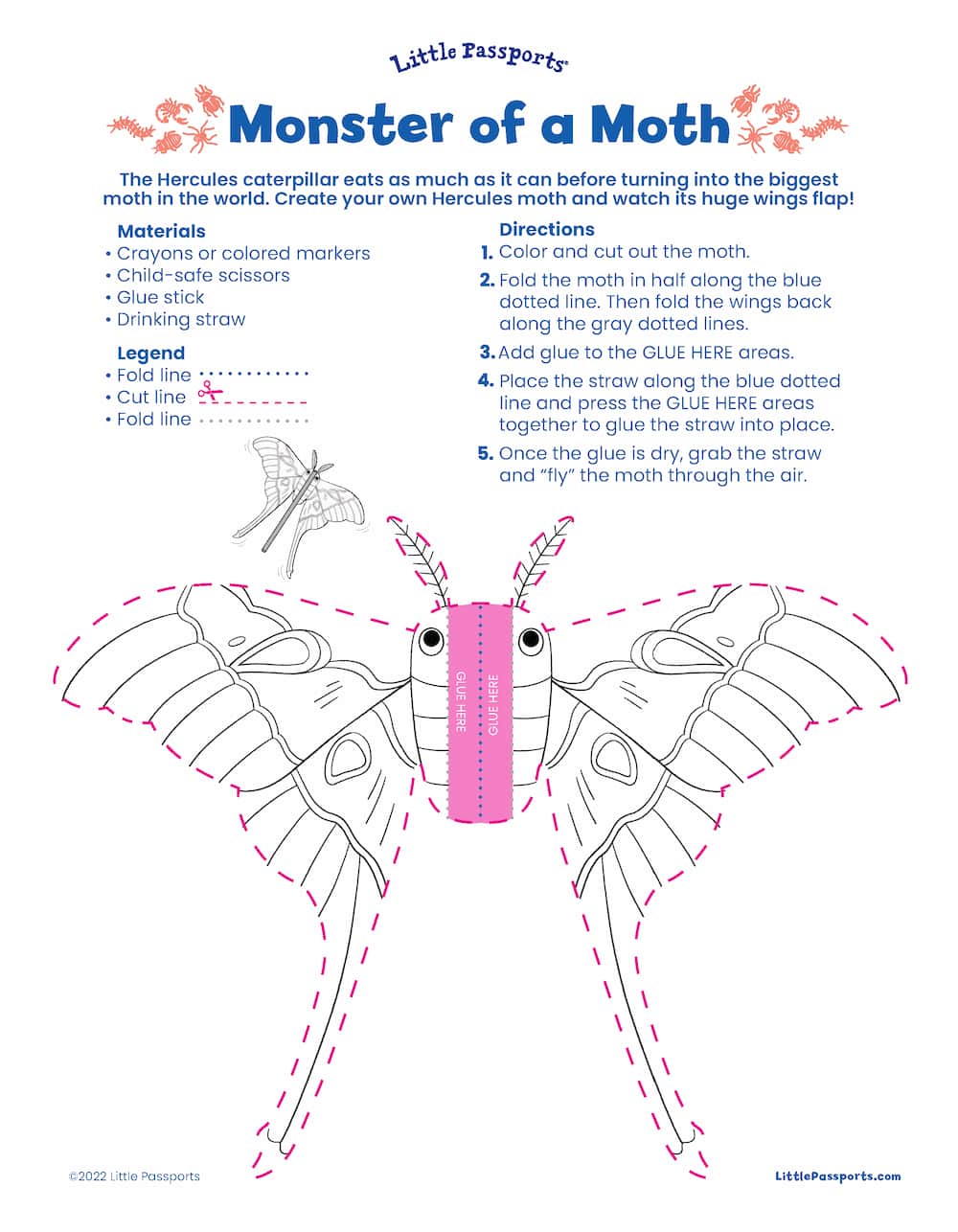 Little Passports®

Monster of a Moth

The Hercules caterpillar eats as much as it can before turning into the biggest moth in the world. Create your own Hercules moth and watch its huge wings flap!

Materials
• Crayons or colored markers
• Child-safe scissors
• Glue stick
• Drinking straw

Legend
• Fold line
• Cut line
• Fold line

Directions
1. Color and cut out the moth.
2. Fold the moth in half along the blue dotted line. Then fold the wings back along the gray dotted lines.
3. Add glue to the GLUE HERE areas.
4. Place the straw along the blue dotted line and press the GLUE HERE areas together to glue the straw into place.
5. Once the glue is dry, grab the straw and "fly" the moth through the air.

GLUE HERE
GLUE HERE

©2022 Little Passports
LittlePassports.com