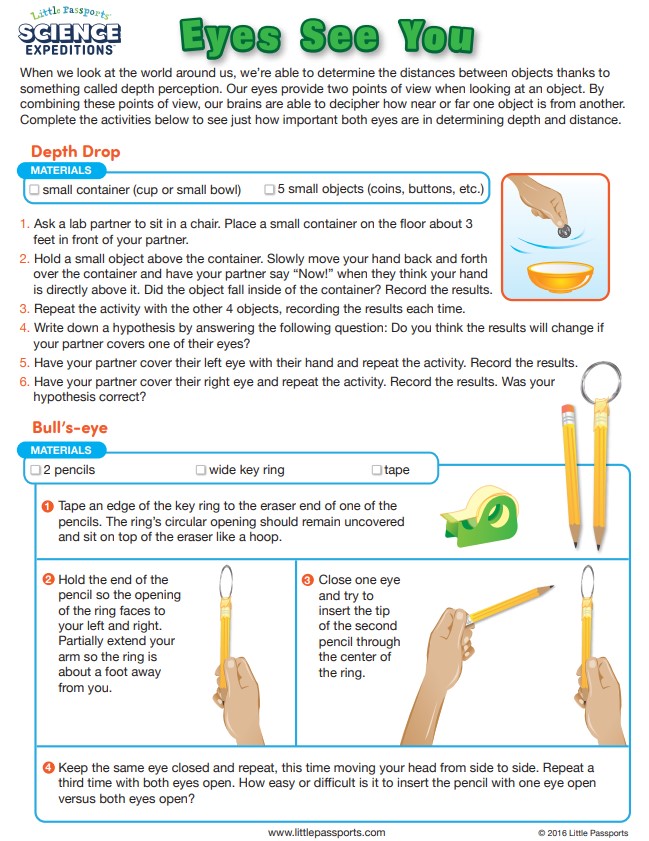 Little Passports
SCIENCE EXPEDITIONS

Eyes See You

When we look at the world around us, we're able to determine the distances between objects thanks to something called depth perception. Our eyes provide two points of view when looking at an object. By combining these points of view, our brains are able to decipher how near or far one object is from another. Complete the activities below to see just how important both eyes are in determining depth and distance.

Depth Drop

MATERIALS
☐ small container (cup or small bowl) ☐ 5 small objects (coins, buttons, etc.)

1. Ask a lab partner to sit in a chair. Place a small container on the floor about 3 feet in front of your partner.
2. Hold a small object above the container. Slowly move your hand back and forth over the container and have your partner say "Now!" when they think your hand is directly above it. Did the object fall inside of the container? Record the results.
3. Repeat the activity with the other 4 objects, recording the results each time.
4. Write down a hypothesis by answering the following question: Do you think the results will change if your partner covers one of their eyes?
5. Have your partner cover their left eye with their hand and repeat the activity. Record the results.
6. Have your partner cover their right eye and repeat the activity. Record the results. Was your hypothesis correct?

Bull's-eye

MATERIALS
☐ 2 pencils ☐ wide key ring ☐ tape

1 Tape an edge of the key ring to the eraser end of one of the pencils. The ring's circular opening should remain uncovered and sit on top of the eraser like a hoop.

2 Hold the end of the pencil so the opening of the ring faces to your left and right. Partially extend your arm so the ring is about a foot away from you.

3 Close one eye and try to insert the tip of the second pencil through the center of the ring.

4 Keep the same eye closed and repeat, this time moving your head from side to side. Repeat a third time with both eyes open. How easy or difficult is it to insert the pencil with one eye open versus both eyes open?

www.littlepassports.com © 2016 Little Passports